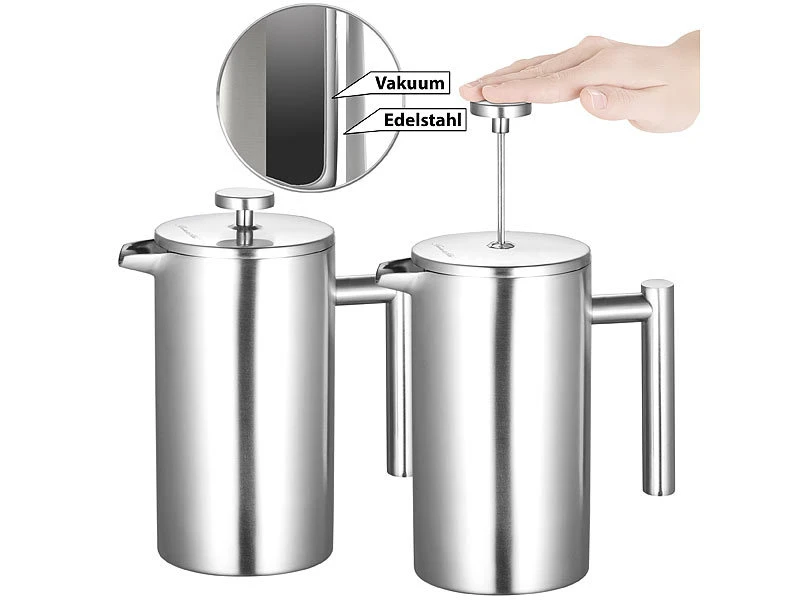 Vakuum
Edelstahl